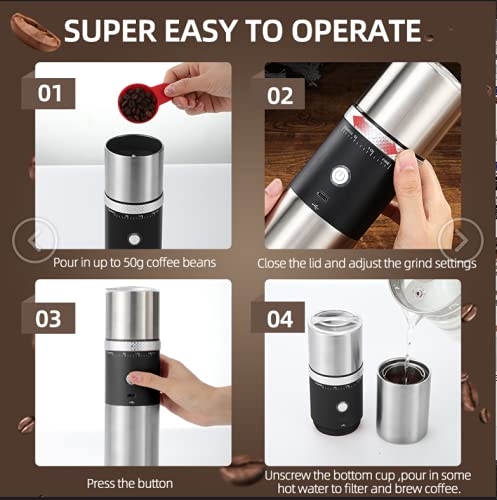 SUPER EASY TO OPERATE

01

Pour in up to 50g coffee beans

02

Close the lid and adjust the grind settings

03

Press the button

04

Unscrew the bottom cup ,pour in some hot water to filter and brew coffee.